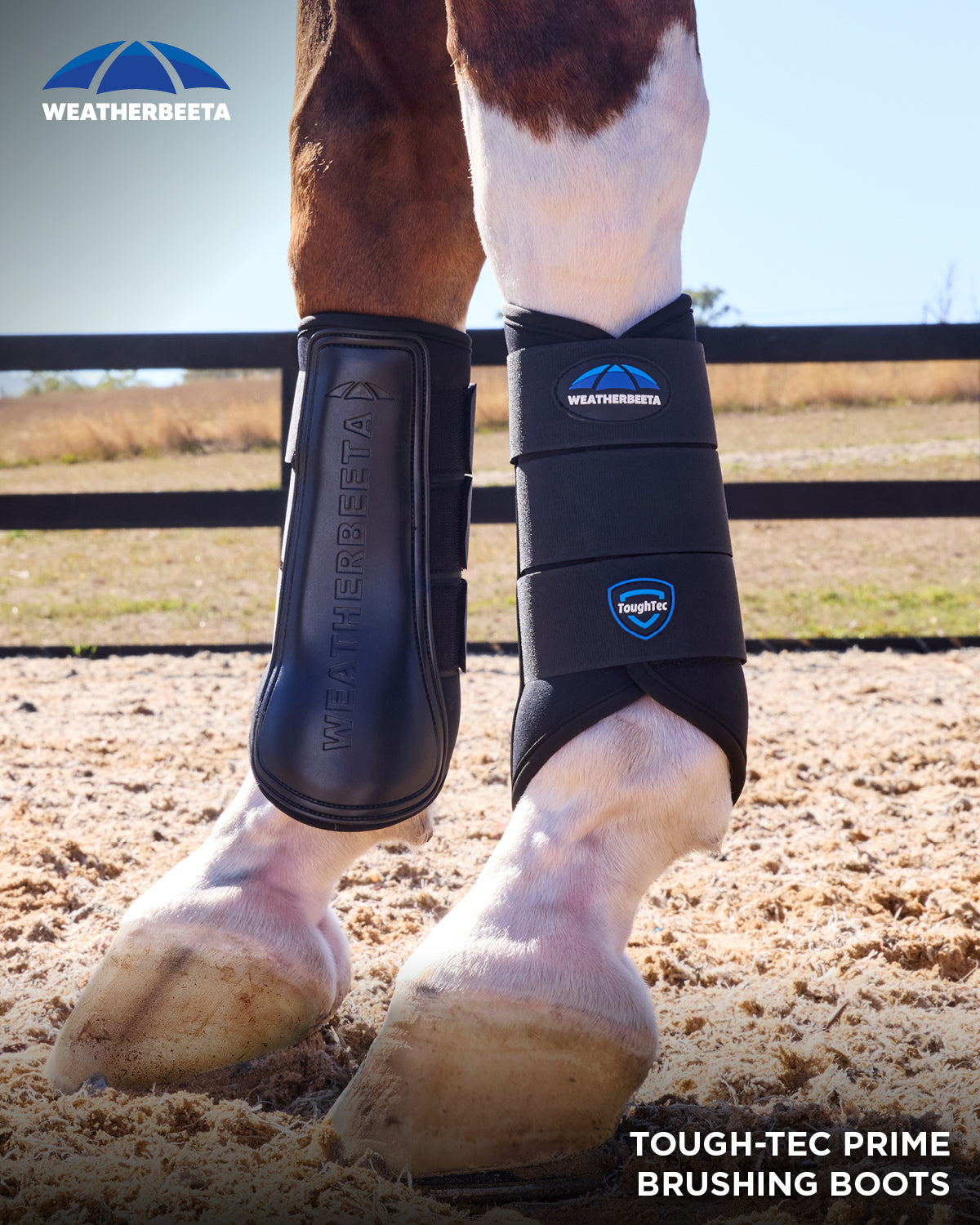 WEATHERBEETA

WEATHERBEETA

WEATHERBEETA

ToughTec

TOUGH-TEC PRIME BRUSHING BOOTS