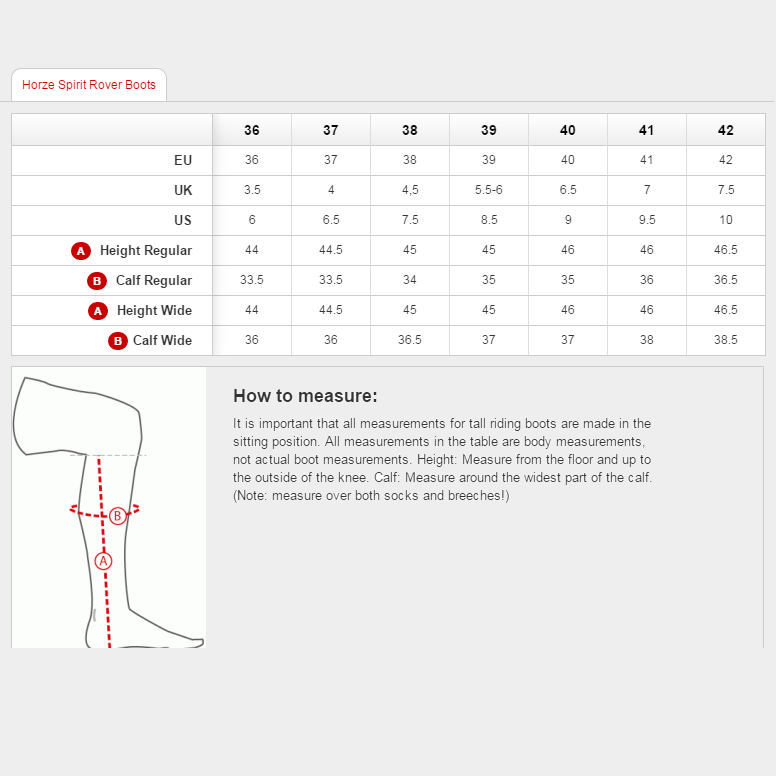 Horze Spirit Rover Boots

| | 36 | 37 | 38 | 39 | 40 | 41 | 42 |
|---|---|---|---|---|---|---|---|
| EU | 36 | 37 | 38 | 39 | 40 | 41 | 42 |
| UK | 3.5 | 4 | 4,5 | 5.5-6 | 6.5 | 7 | 7.5 |
| US | 6 | 6.5 | 7.5 | 8.5 | 9 | 9.5 | 10 |
| A Height Regular | 44 | 44.5 | 45 | 45 | 46 | 46 | 46.5 |
| B Calf Regular | 33.5 | 33.5 | 34 | 35 | 35 | 36 | 36.5 |
| A Height Wide | 44 | 44.5 | 45 | 45 | 46 | 46 | 46.5 |
| B Calf Wide | 36 | 36 | 36.5 | 37 | 37 | 38 | 38.5 |

B
A

How to measure:

It is important that all measurements for tall riding boots are made in the sitting position. All measurements in the table are body measurements, not actual boot measurements. Height: Measure from the floor and up to the outside of the knee. Calf: Measure around the widest part of the calf. (Note: measure over both socks and breeches!)